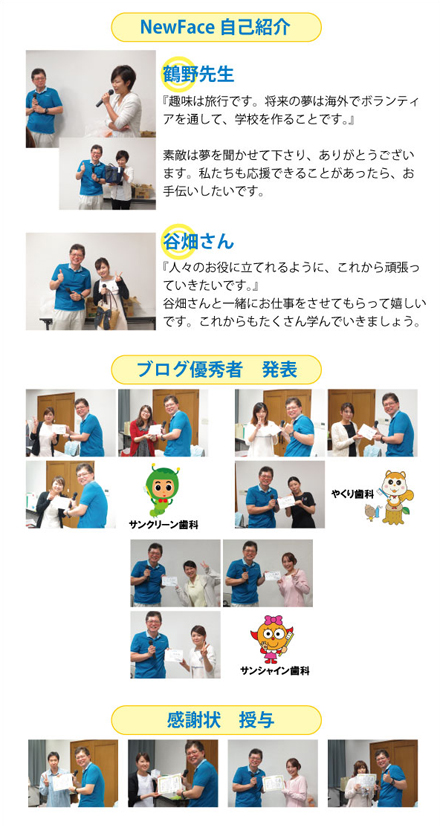 NewFace 自己紹介

鶴野先生

『趣味は旅行です。将来の夢は海外でボランティアを通して、学校を作ることです。』

素敵は夢を聞かせて下さり、ありがとうございます。私たちも応援できることがあったら、お手伝いしたいです。

谷畑さん

『人々のお役に立てれるように、これから頑張っていきたいです。』
谷畑さんと一緒にお仕事をさせてもらって嬉しいです。これからもたくさん学んでいきましょう。

ブログ優秀者　発表

サンクリーン歯科

やくり歯科

サンシャイン歯科

感謝状　授与